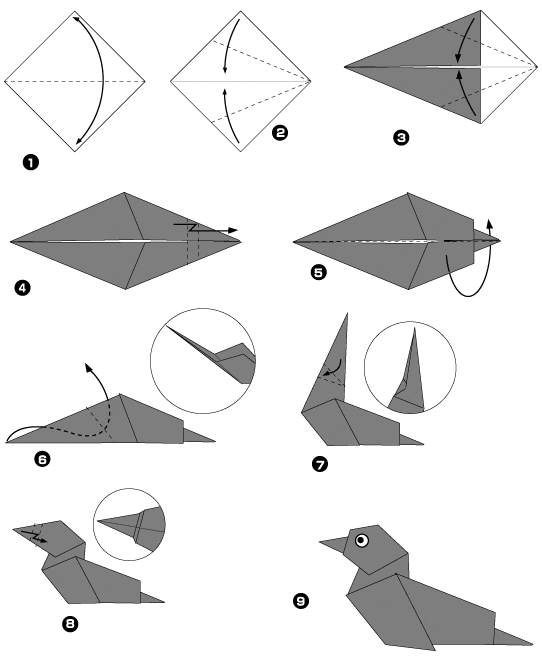 1
2
3
4
5
6
7
8
9