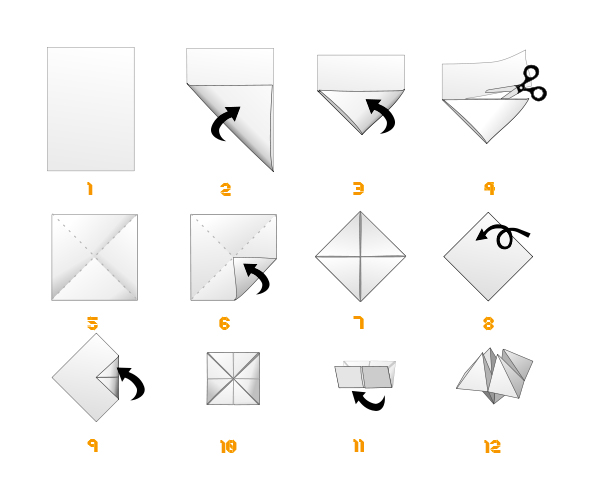 1

2

3

4

5

6

7

8

9

10

11

12