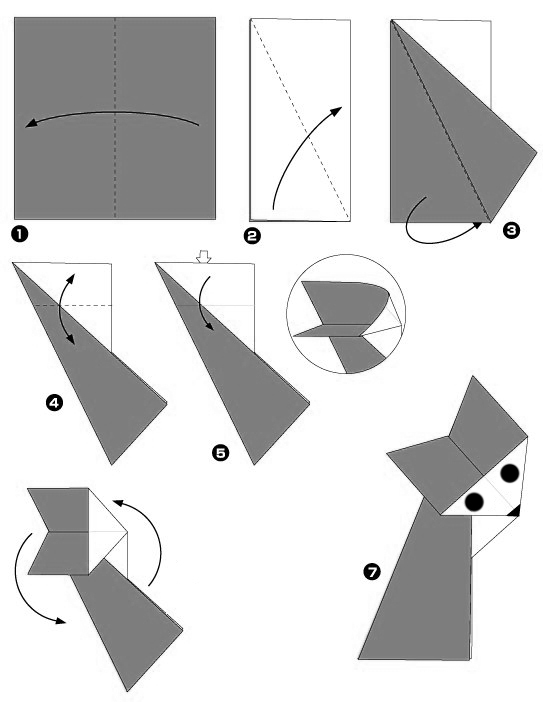 ❶
❷
❸
❹
❺
❼