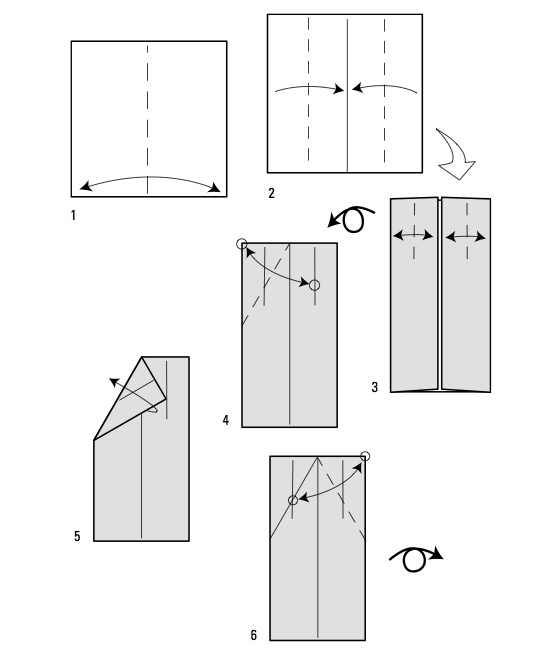 1

2

3

4

5

6